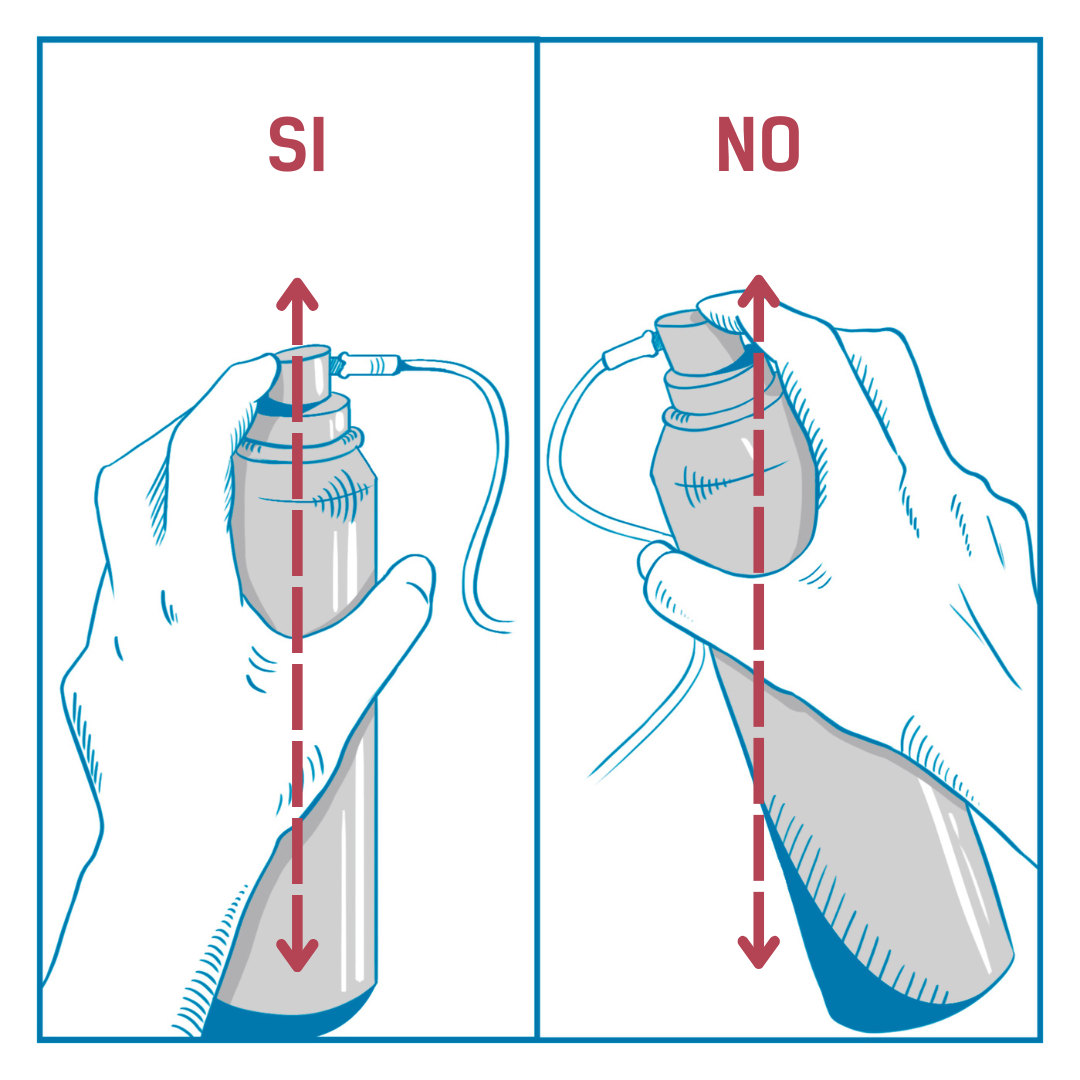 SI

NO